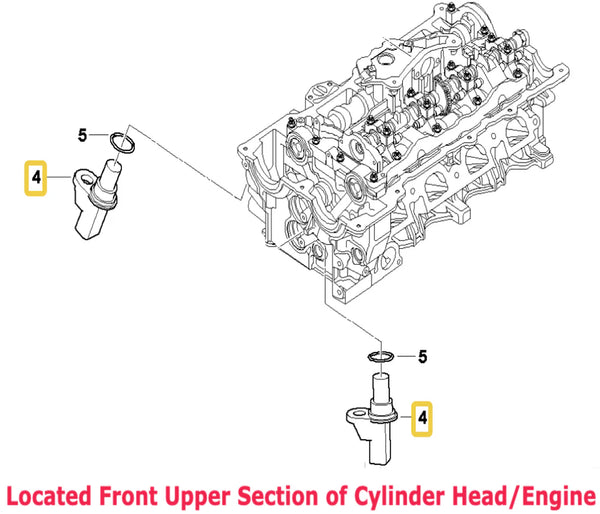 5
4
5
4
Located Front Upper Section of Cylinder Head/Engine